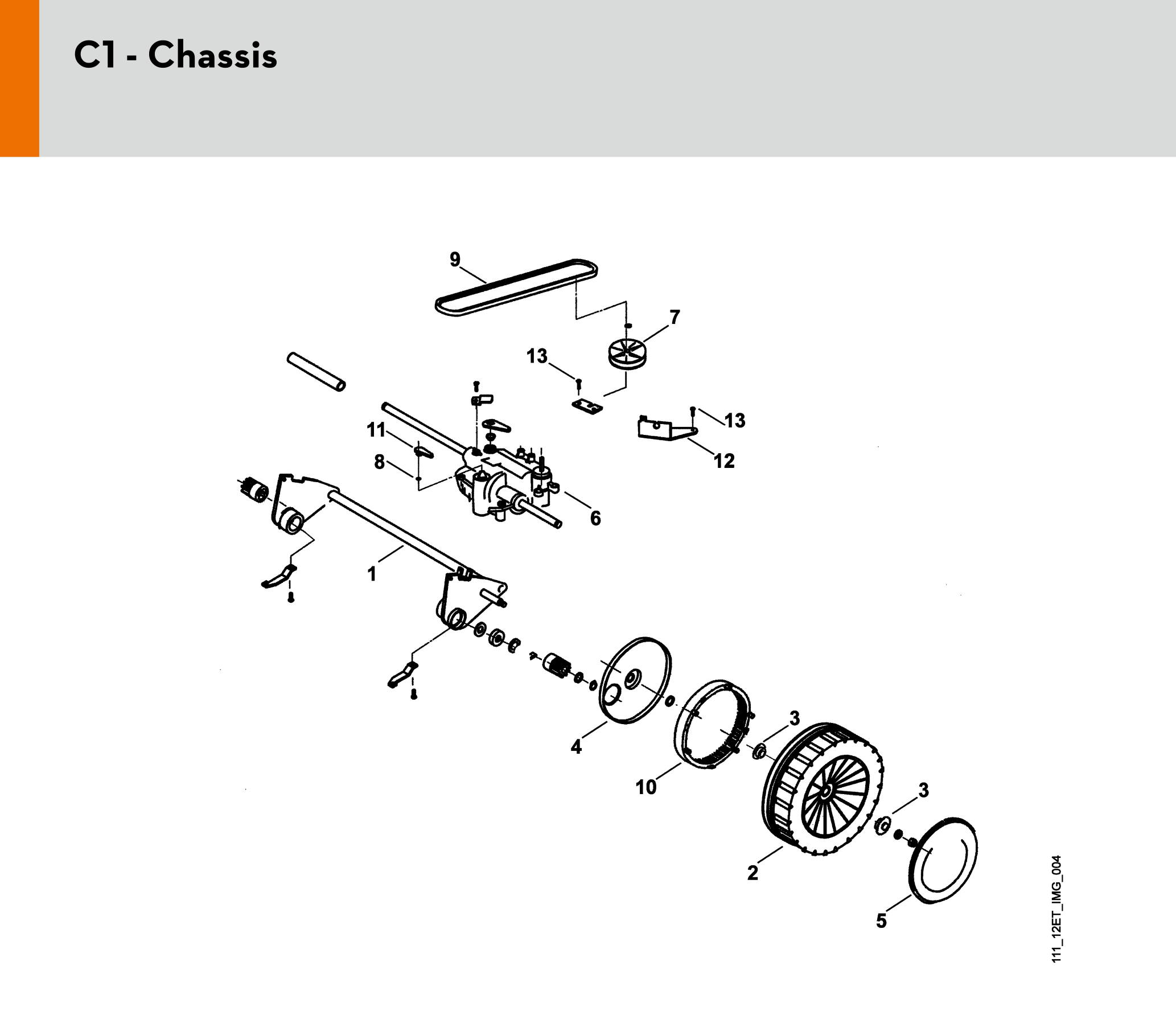 C1 - Chassis

9
7
13
13
11
12
8
6
1
3
4
10
3
2
5

111_12ET_IMG_004